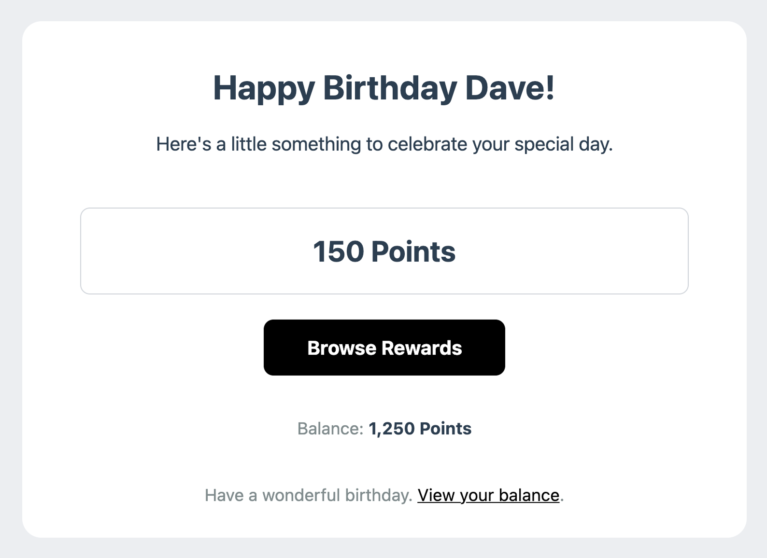 Happy Birthday Dave!

Here's a little something to celebrate your special day.

150 Points

Browse Rewards

Balance: 1,250 Points

Have a wonderful birthday. View your balance.